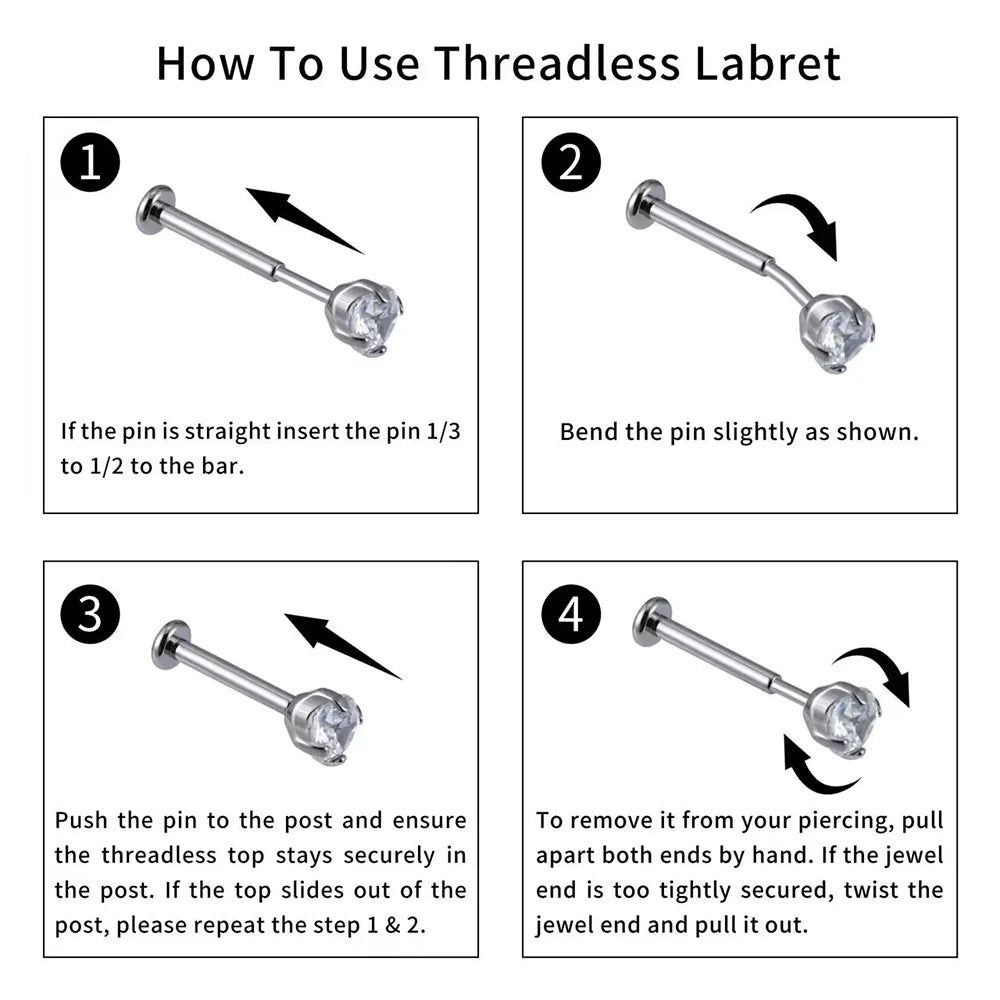 How To Use Threadless Labret

1

If the pin is straight insert the pin 1/3 to 1/2 to the bar.

2

Bend the pin slightly as shown.

3

Push the pin to the post and ensure the threadless top stays securely in the post. If the top slides out of the post, please repeat the step 1 & 2.

4

To remove it from your piercing, pull apart both ends by hand. If the jewel end is too tightly secured, twist the jewel end and pull it out.